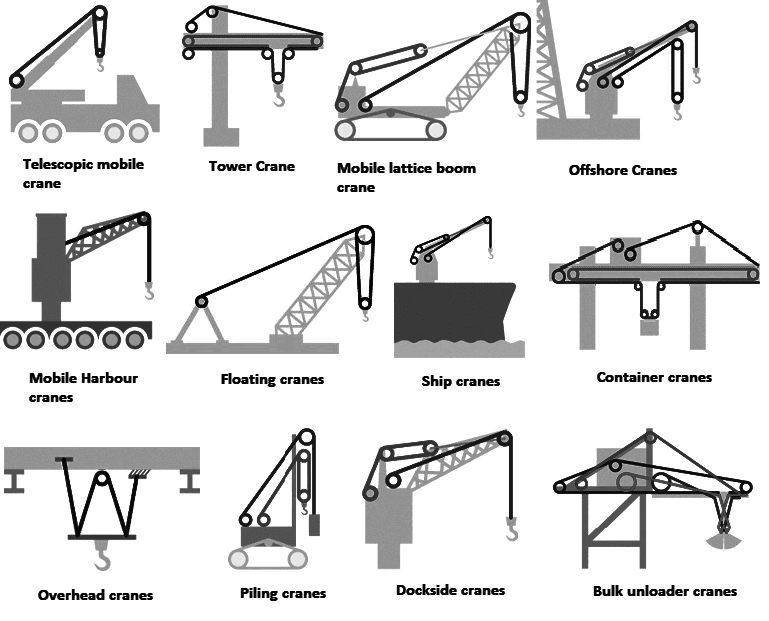 Telescopic mobile crane

Tower Crane

Mobile lattice boom crane

Offshore Cranes

Mobile Harbour cranes

Floating cranes

Ship cranes

Container cranes

Overhead cranes

Piling cranes

Dockside cranes

Bulk unloader cranes